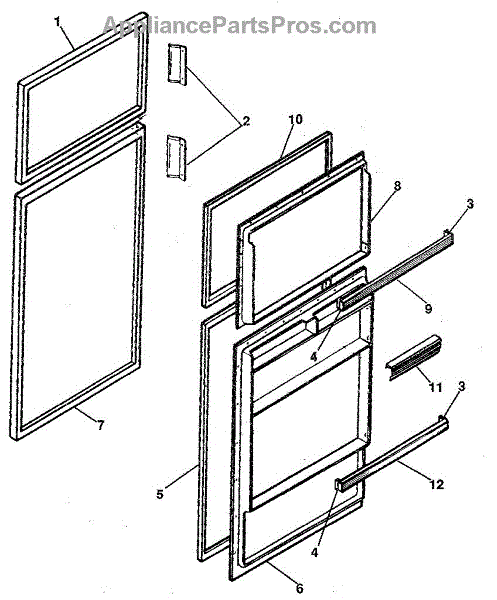 AppliancePartsPros.com

1
2
10
8
3
9
4
11
3
7
5
12
4
6