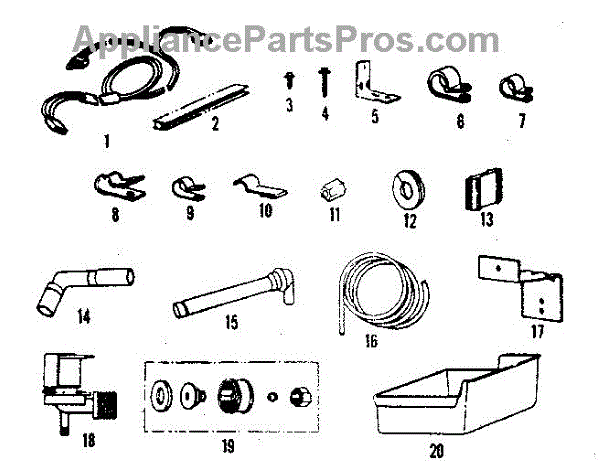 AppliancePartsPros.com

1
2
3
4
5
6
7
8
9
10
11
12
13
14
15
16
17
18
19
20