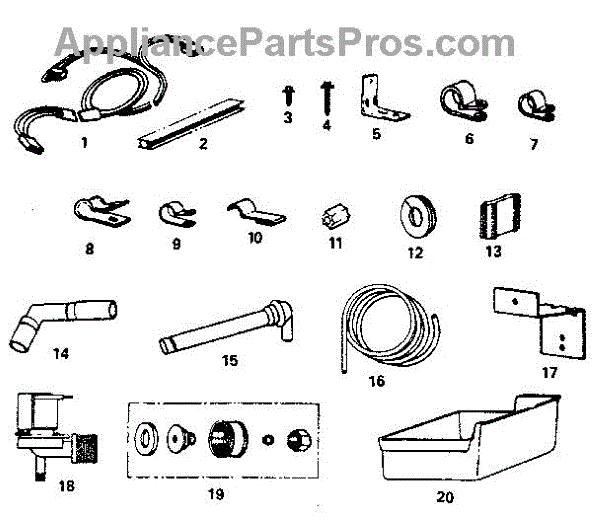 AppliancePartsPros.com

1 2 3 4 5 6 7

8 9 10 11 12 13

14 15 16 17

18 19 20