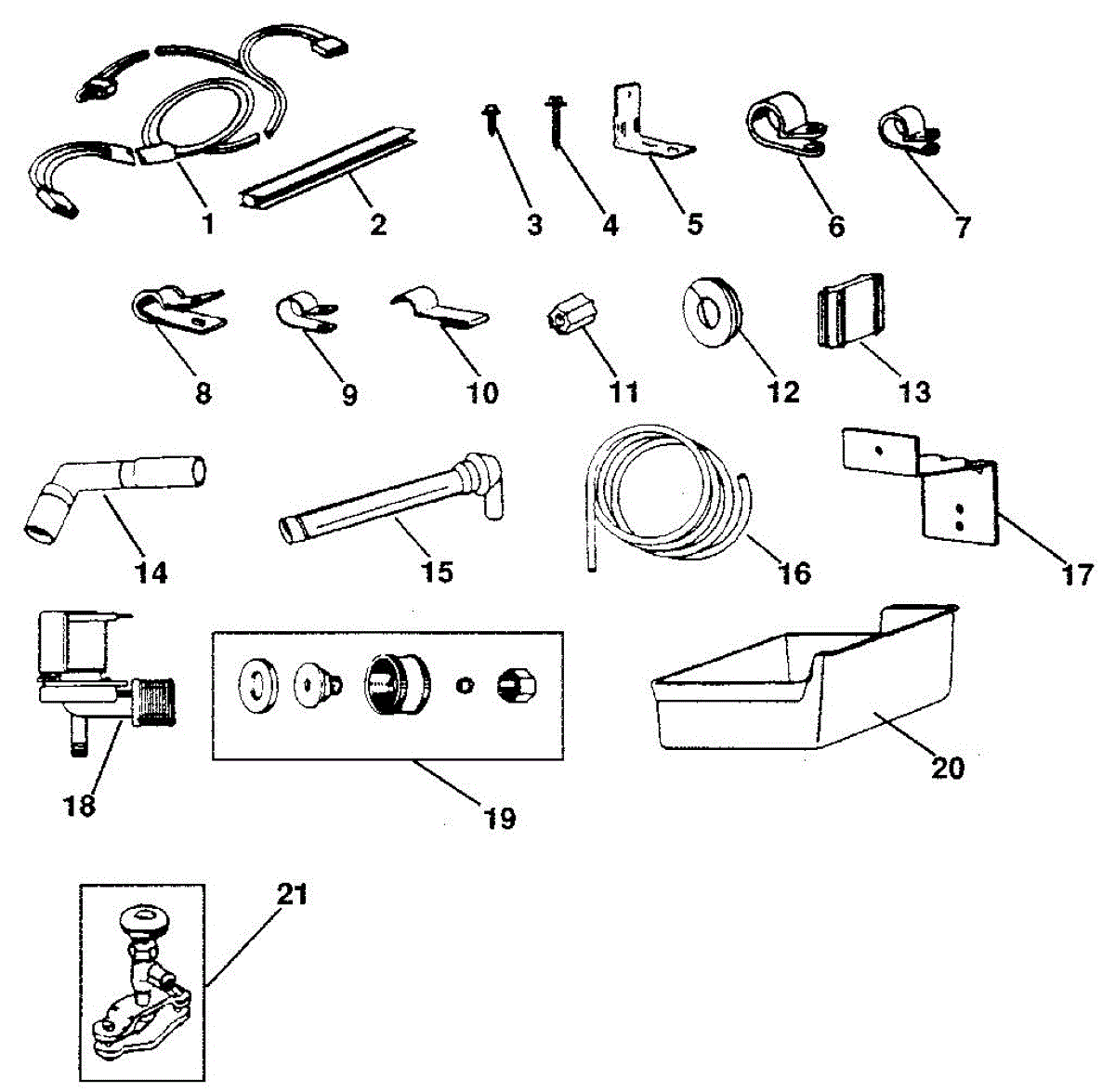 1 2 3 4 5 6 7

8 9 10 11 12 13

14 15 16 17

18 19 20

21