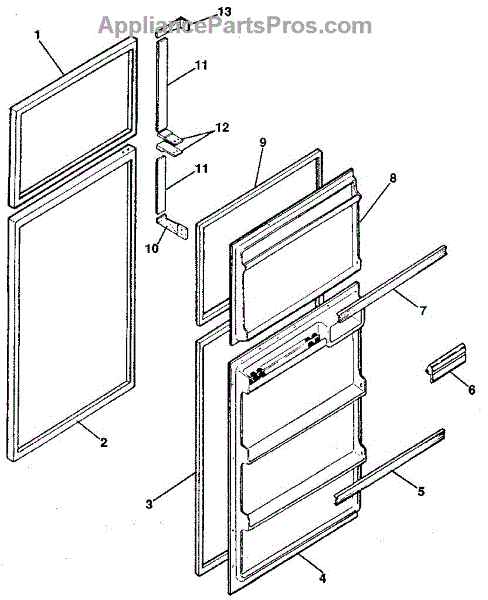 AppliancePartsPros.com

13
1
11
12
9
11
8
10
7
6
2
5
3
4