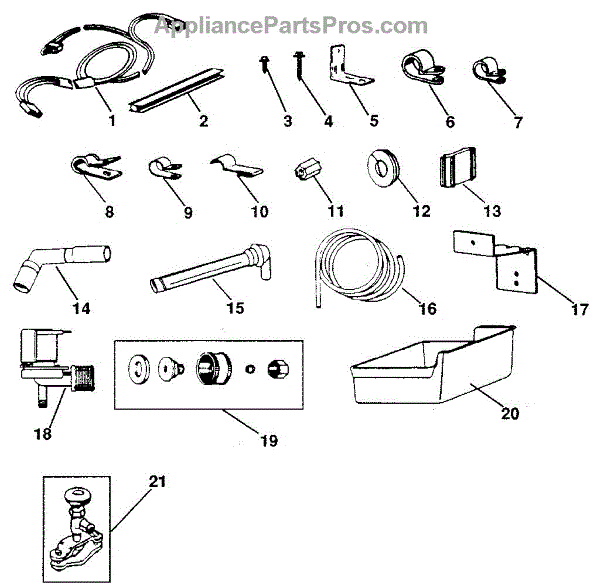 AppliancePartsPros.com

1
2
3
4
5
6
7
8
9
10
11
12
13
14
15
16
17
18
19
20
21