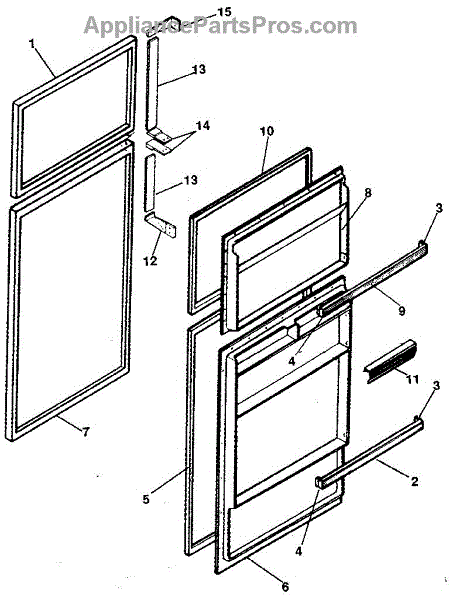 AppliancePartsPros.com

15
1
13
14
10
13
8
3
12
9
4
11
3
7
2
5
4
6