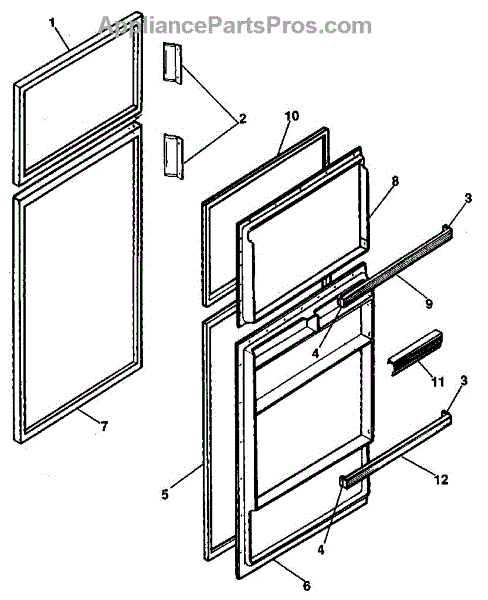 AppliancePartsPros.com

1
2
10
8
3
9
4
11
3
7
5
12
4
6