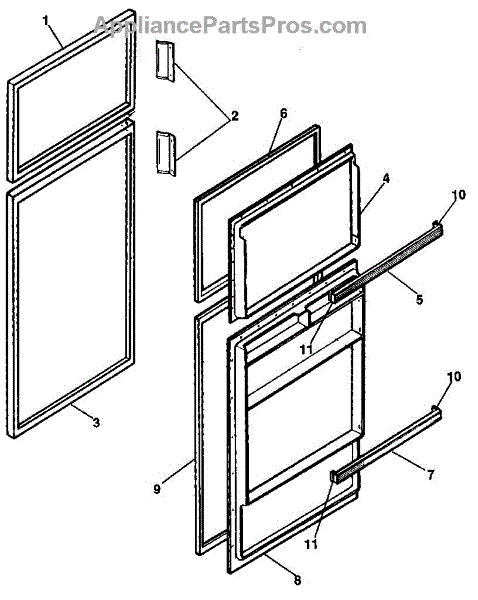 AppliancePartsPros.com

1
2
6
4
10
5
11
3
10
7
9
11
8