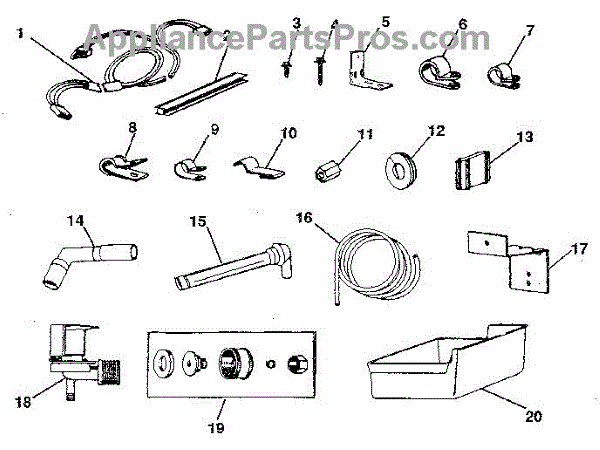 AppliancePartsPros.com

1
2
3
4
5
6
7
8
9
10
11
12
13
14
15
16
17
18
19
20