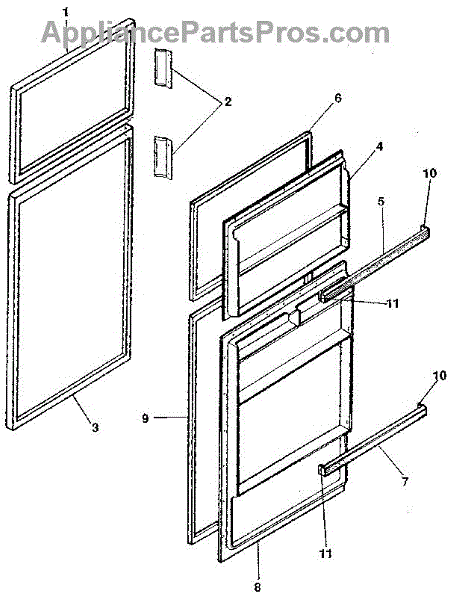 AppliancePartsPros.com
1
2
6
4
10
5
11
3
9
10
7
11
8