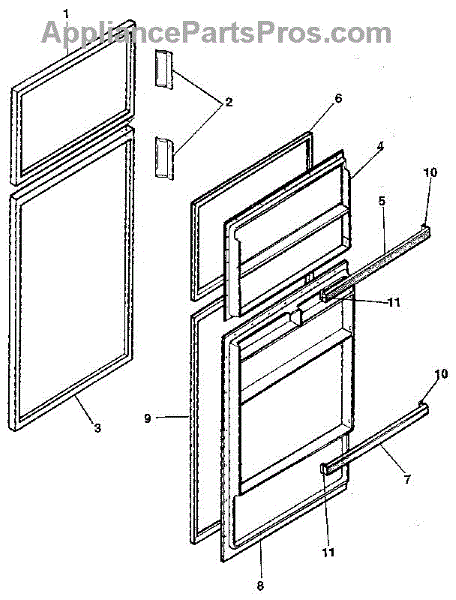 AppliancePartsPros.com

1
2
6
4
10
5
11
10
9
3
7
11
8