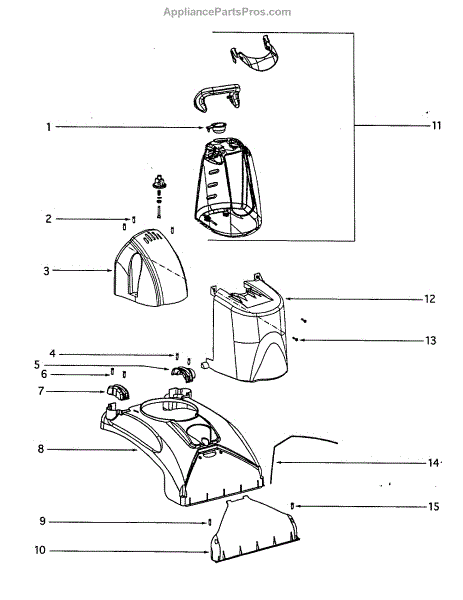 AppliancePartsPros.com

1
11
2
3
12
13
4
5
6
7
8
14
15
9
10