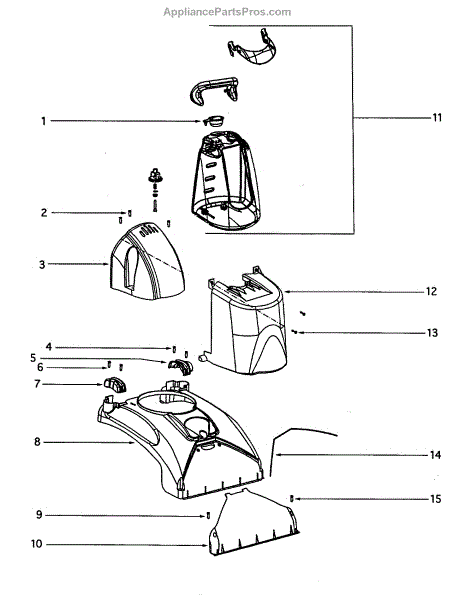 AppliancePartsPros.com

1
11
2
3
12
13
4
5
6
7
8
14
15
9
10