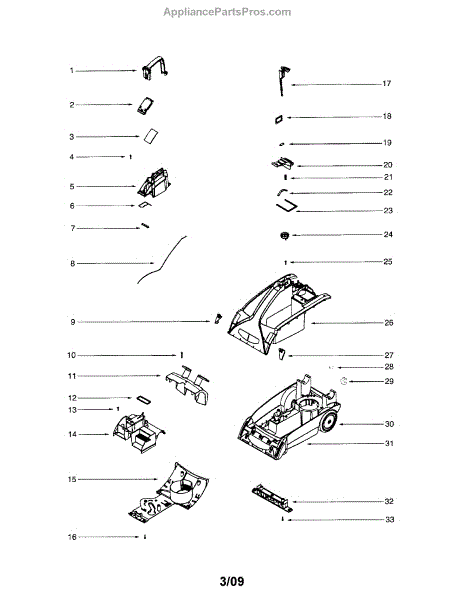 AppliancePartsPros.com

1
2
3
4
5
6
7
8
9
10
11
12
13
14
15
16

17
18
19
20
21
22
23
24
25
26
27
28
29
30
31
32
33

3/09