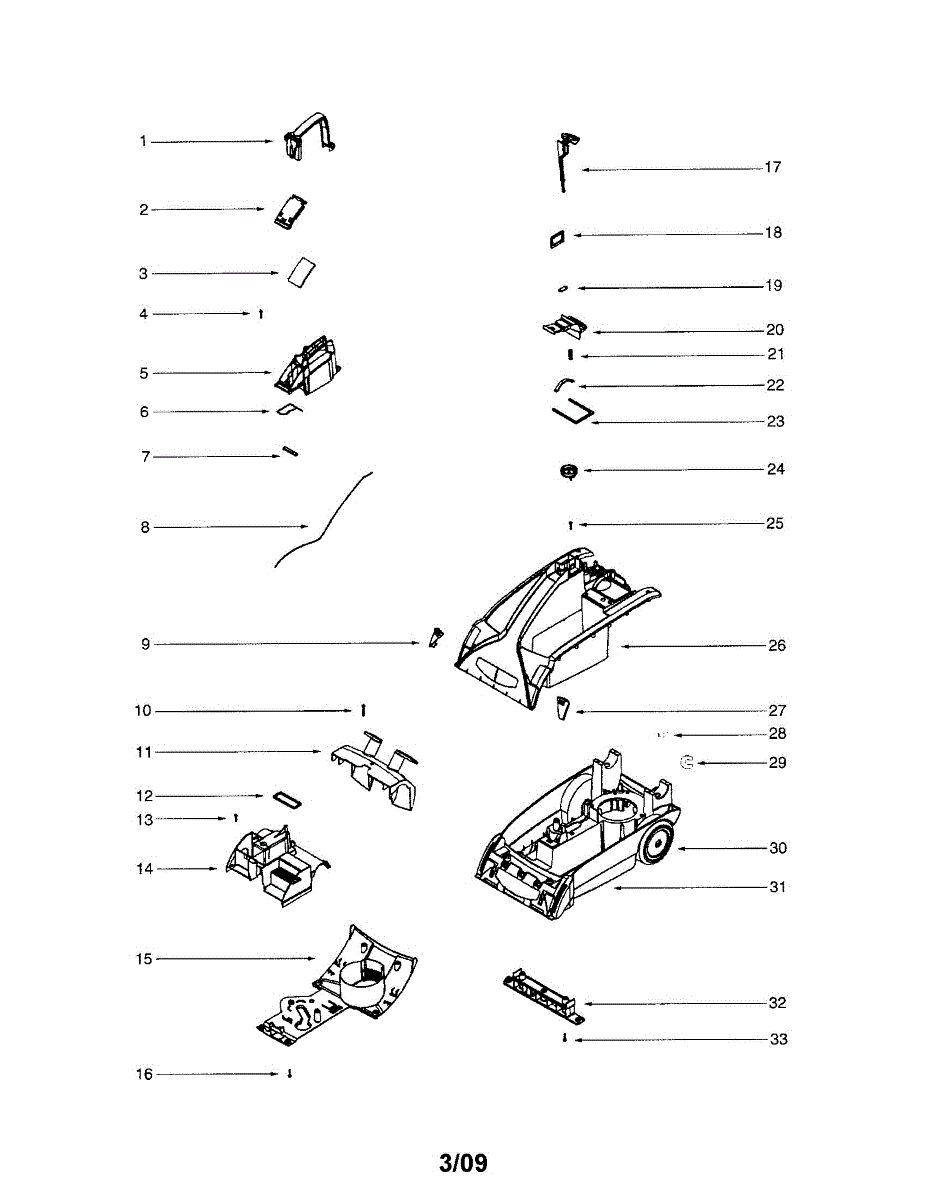 1
2
3
4
5
6
7
8
9
10
11
12
13
14
15
16

17
18
19
20
21
22
23
24
25
26
27
28
29
30
31
32
33

3/09