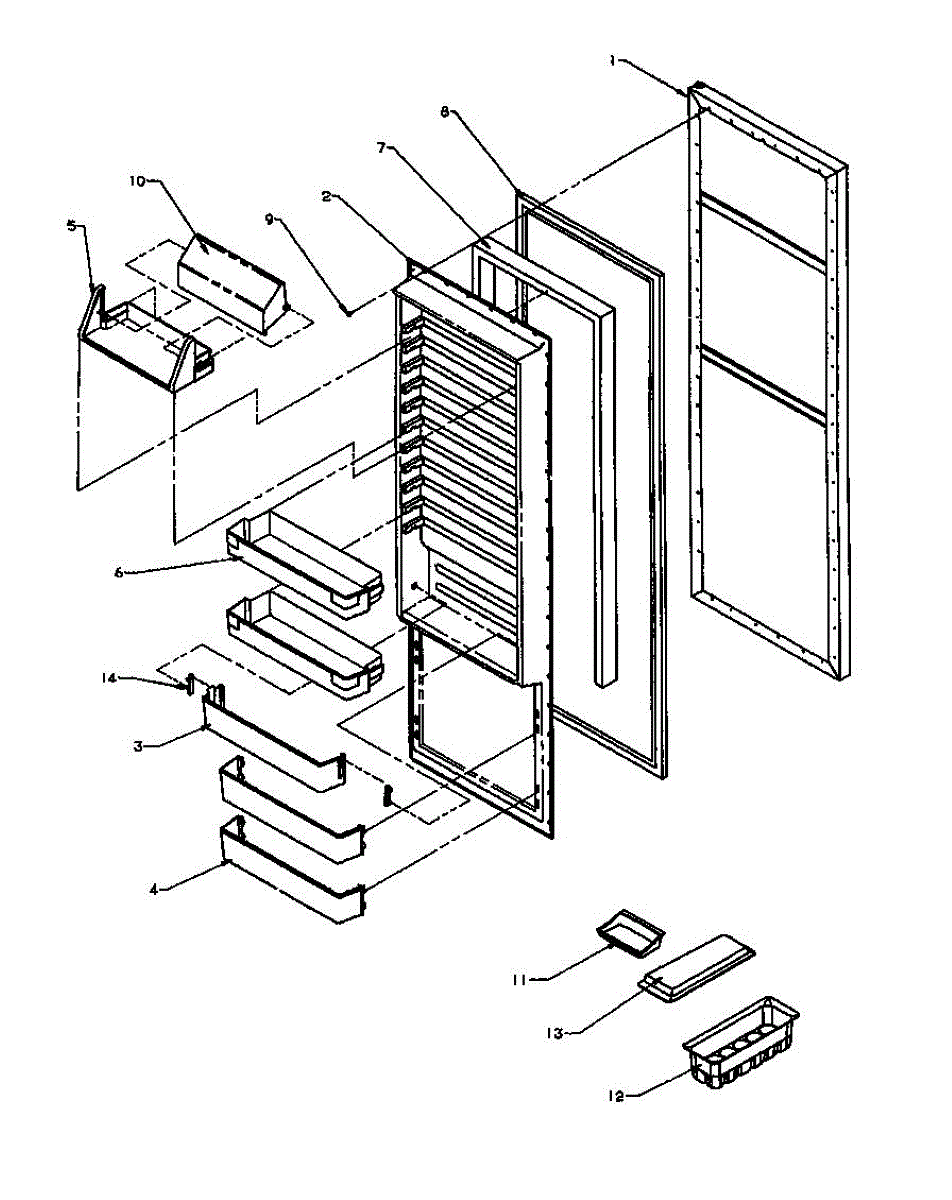 1
8
7
2
9
10
5
6
14
3
4
11
13
12