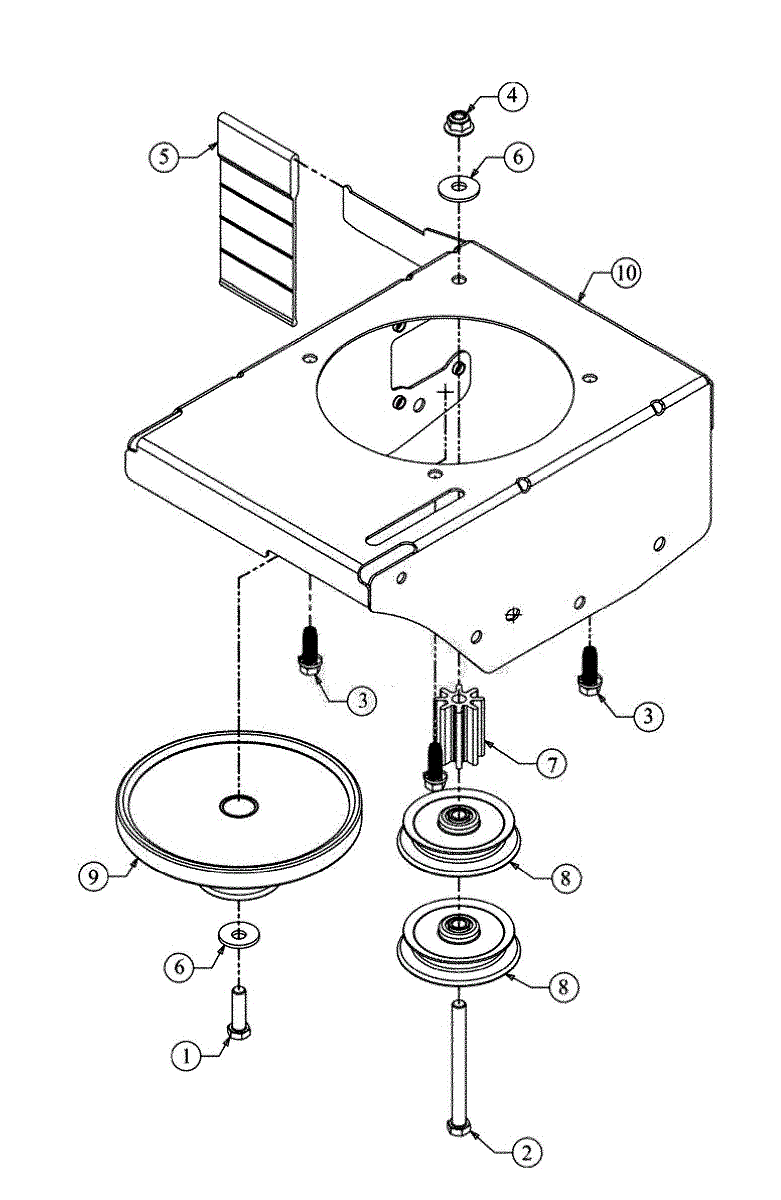 4
5
6
10
3
3
7
9
8
6
8
1
2