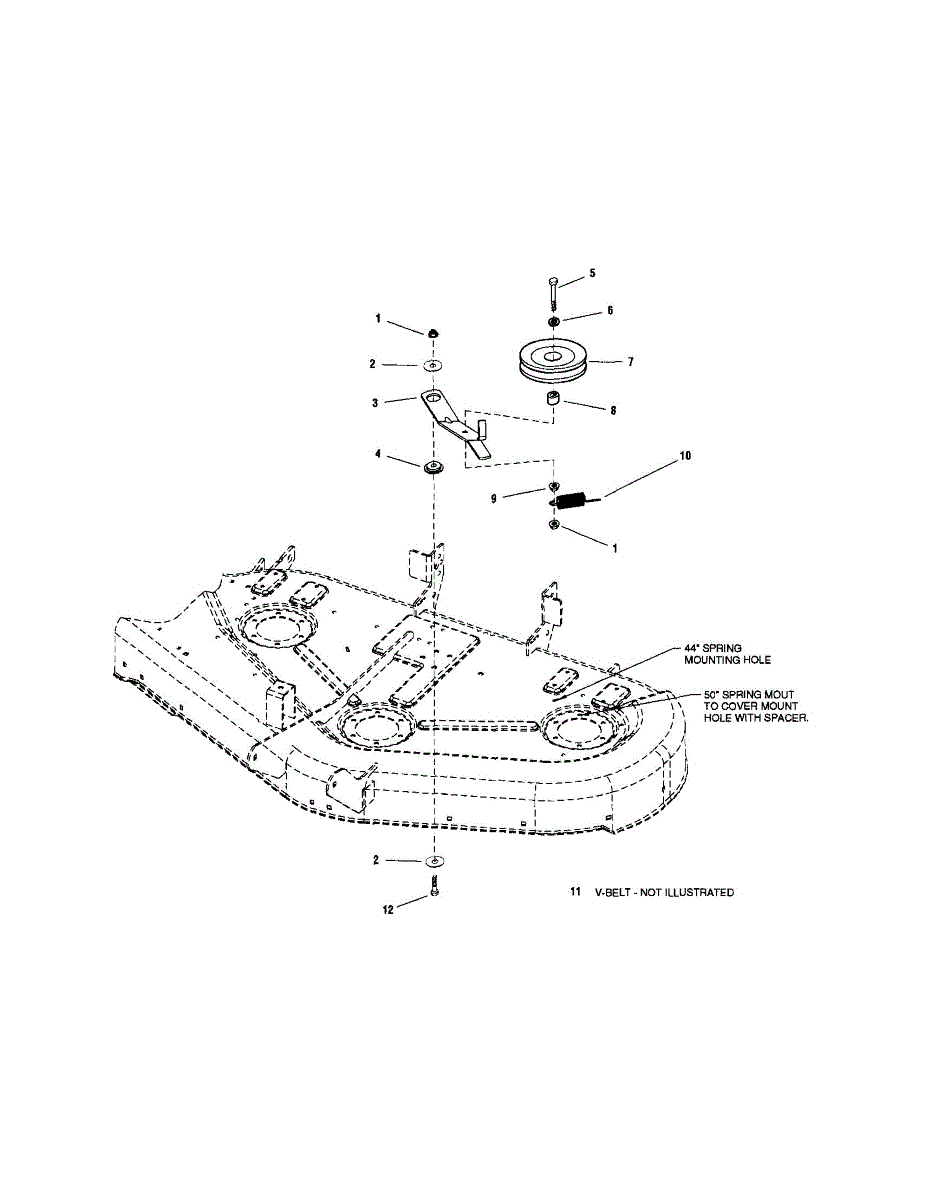 5

1

6

2

7

3

8

4

10

9

1

44" SPRING MOUNTING HOLE

50" SPRING MOUT TO COVER MOUNT HOLE WITH SPACER.

2

12

11 V-BELT - NOT ILLUSTRATED