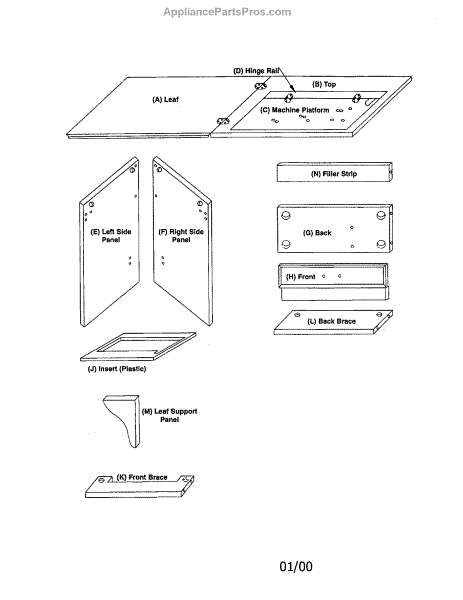 AppliancePartsPros.com

(D) Hinge Rail

(B) Top

(A) Leaf

(C) Machine Platform

(N) Filler Strip

(E) Left Side Panel

(F) Right Side Panel

(G) Back

(H) Front

(L) Back Brace

(J) Insert (Plastic)

(M) Leaf Support Panel

(K) Front Brace

01/00