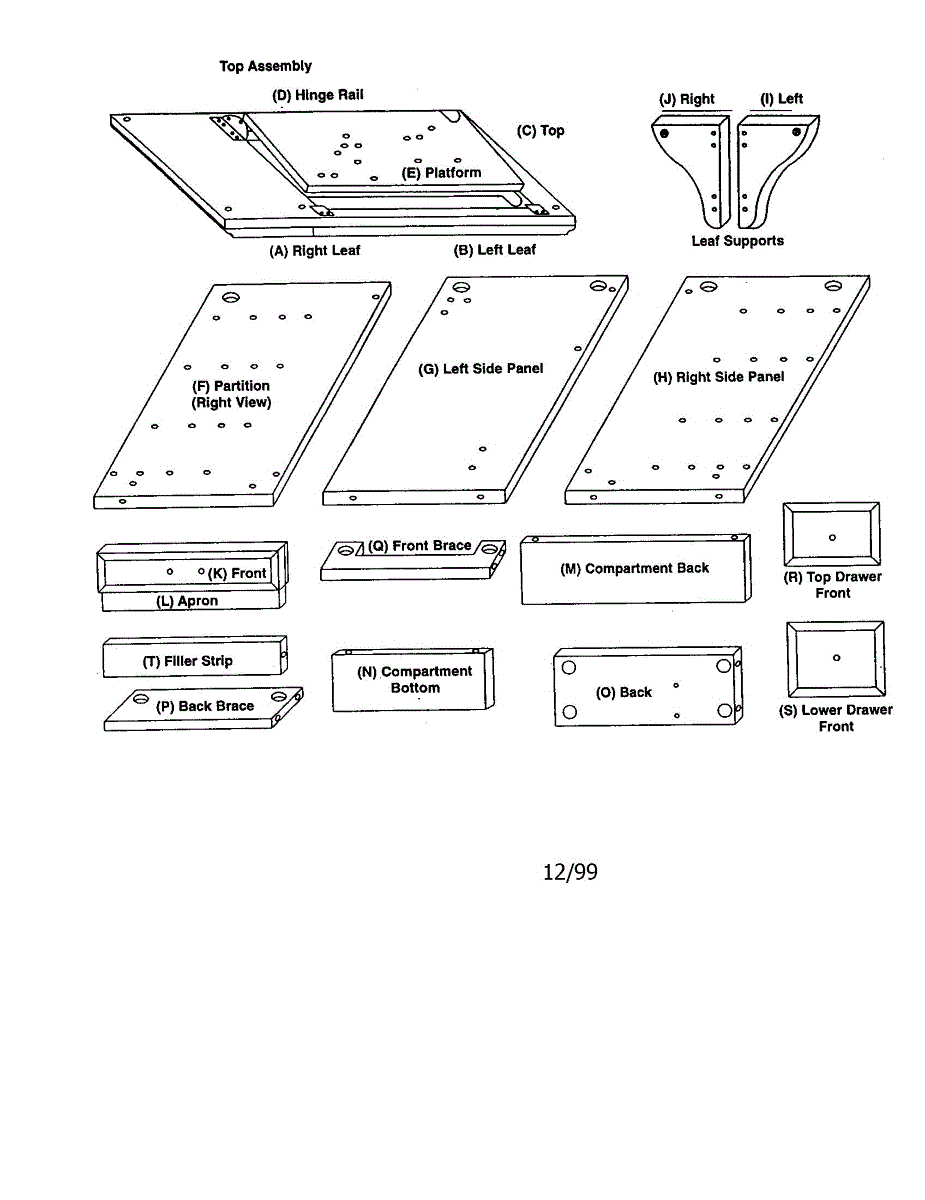 Top Assembly

(D) Hinge Rail

(C) Top

(E) Platform

(A) Right Leaf

(B) Left Leaf

(J) Right

(I) Left

Leaf Supports

(F) Partition (Right View)

(G) Left Side Panel

(H) Right Side Panel

(K) Front

(L) Apron

(Q) Front Brace

(M) Compartment Back

(R) Top Drawer Front

(T) Filler Strip

(P) Back Brace

(N) Compartment Bottom

(O) Back

(S) Lower Drawer Front

12/99