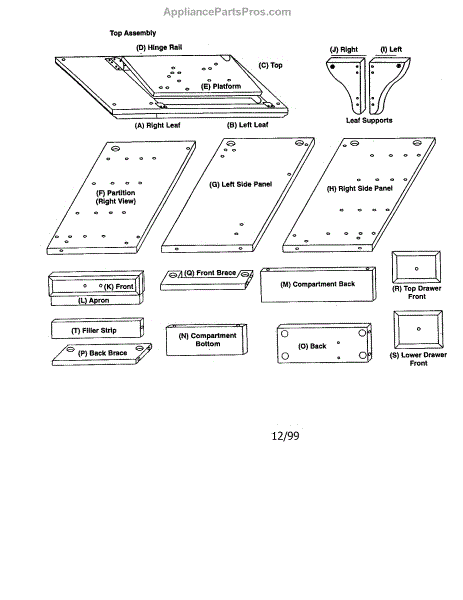 AppliancePartsPros.com

Top Assembly

(D) Hinge Rail

(C) Top

(E) Platform

(A) Right Leaf

(B) Left Leaf

(J) Right

(I) Left

Leaf Supports

(F) Partition (Right View)

(G) Left Side Panel

(H) Right Side Panel

(K) Front

(L) Apron

(Q) Front Brace

(M) Compartment Back

(R) Top Drawer Front

(T) Filler Strip

(P) Back Brace

(N) Compartment Bottom

(O) Back

(S) Lower Drawer Front

12/99