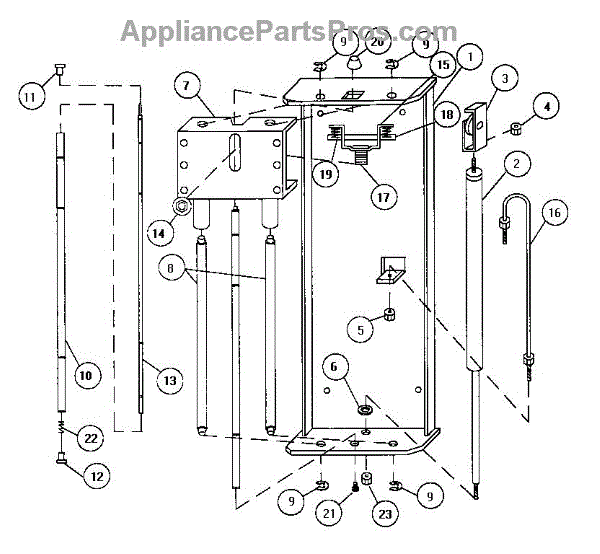 AppliancePartsPros.com

9
20
9
15
1
11
7
3
4
18
19
17
2
16
14
8
5
10
13
6
22
12
9
21
23
9