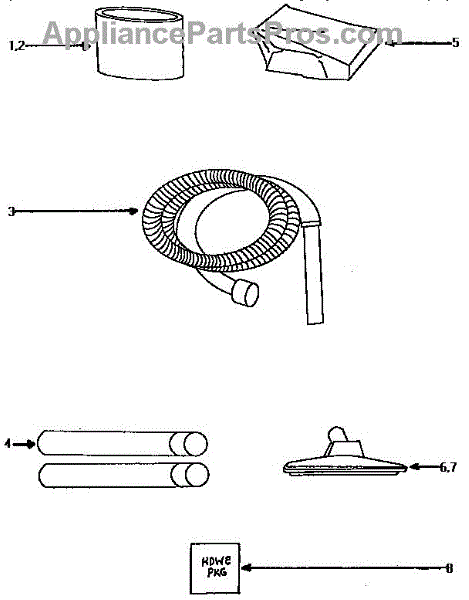 AppliancePartsPros.com

1,2

5

3

4

6,7

HDWE PKG

8