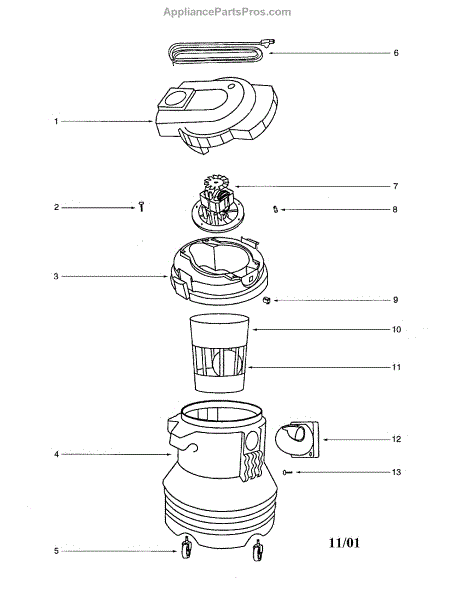 AppliancePartsPros.com

6

1

7

2

8

3

9

10

11

12

4

13

5

11/01