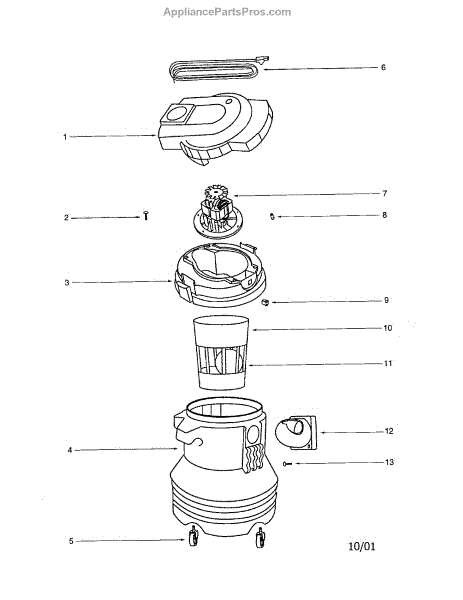 AppliancePartsPros.com

6

1

7

2

8

3

9

10

11

12

4

13

5

10/01