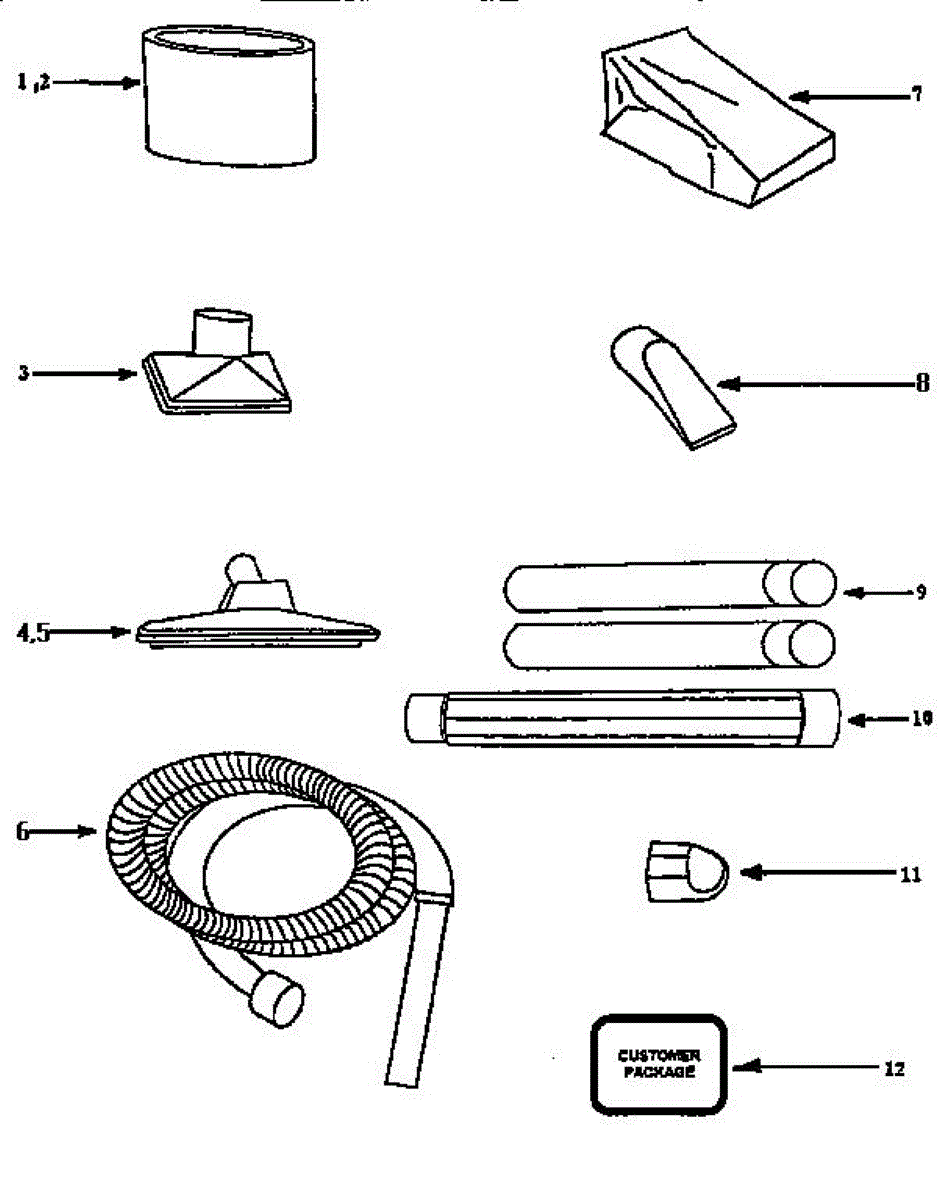 1,2

7

3

8

4,5

9

10

6

11

CUSTOMER PACKAGE

12