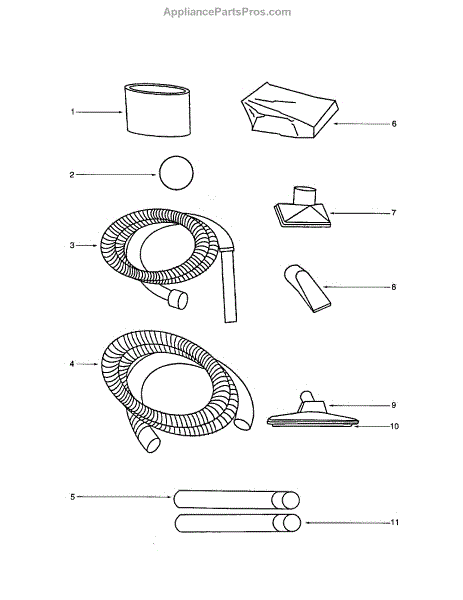 AppliancePartsPros.com

1

6

2

7

3

8

4

9

10

5

11