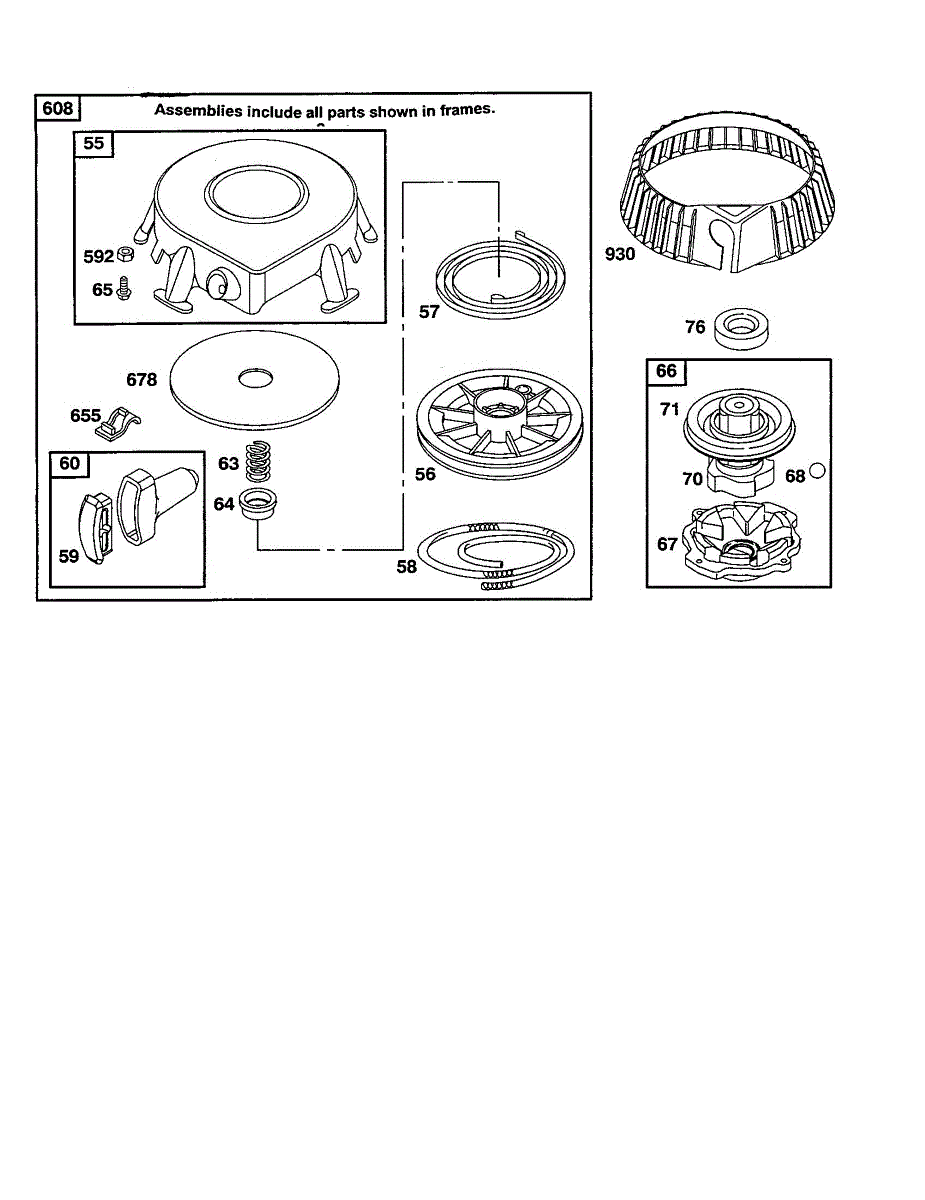 608

Assemblies include all parts shown in frames.

55

592

65

678

655

60

59

63

64

57

56

58

930

76

66

71

70

68

67