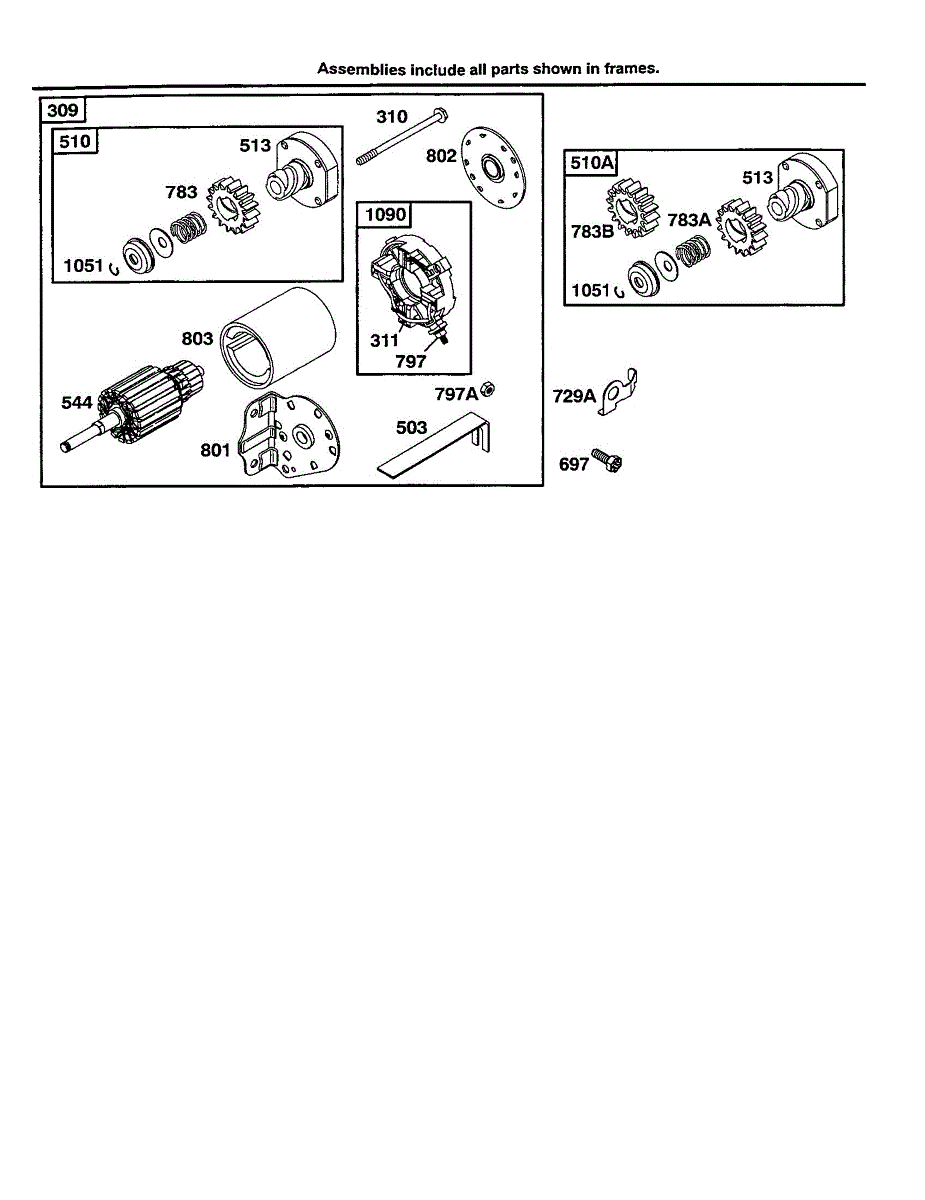 Assemblies include all parts shown in frames.

309
510
513
783
1051
310
802
1090
311
797
803
544
801
797A
503
510A
513
783B
783A
1051
729A
697