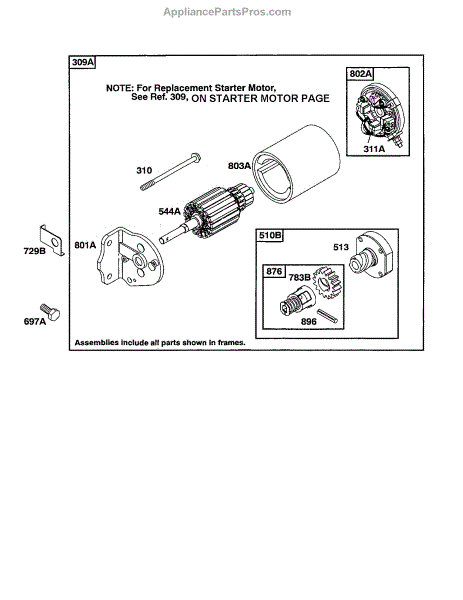 AppliancePartsPros.com

309A

NOTE: For Replacement Starter Motor, See Ref. 309, ON STARTER MOTOR PAGE

802A

311A

310

803A

544A

729B

801A

510B

513

876

783B

896

697A

Assemblies include all parts shown in frames.