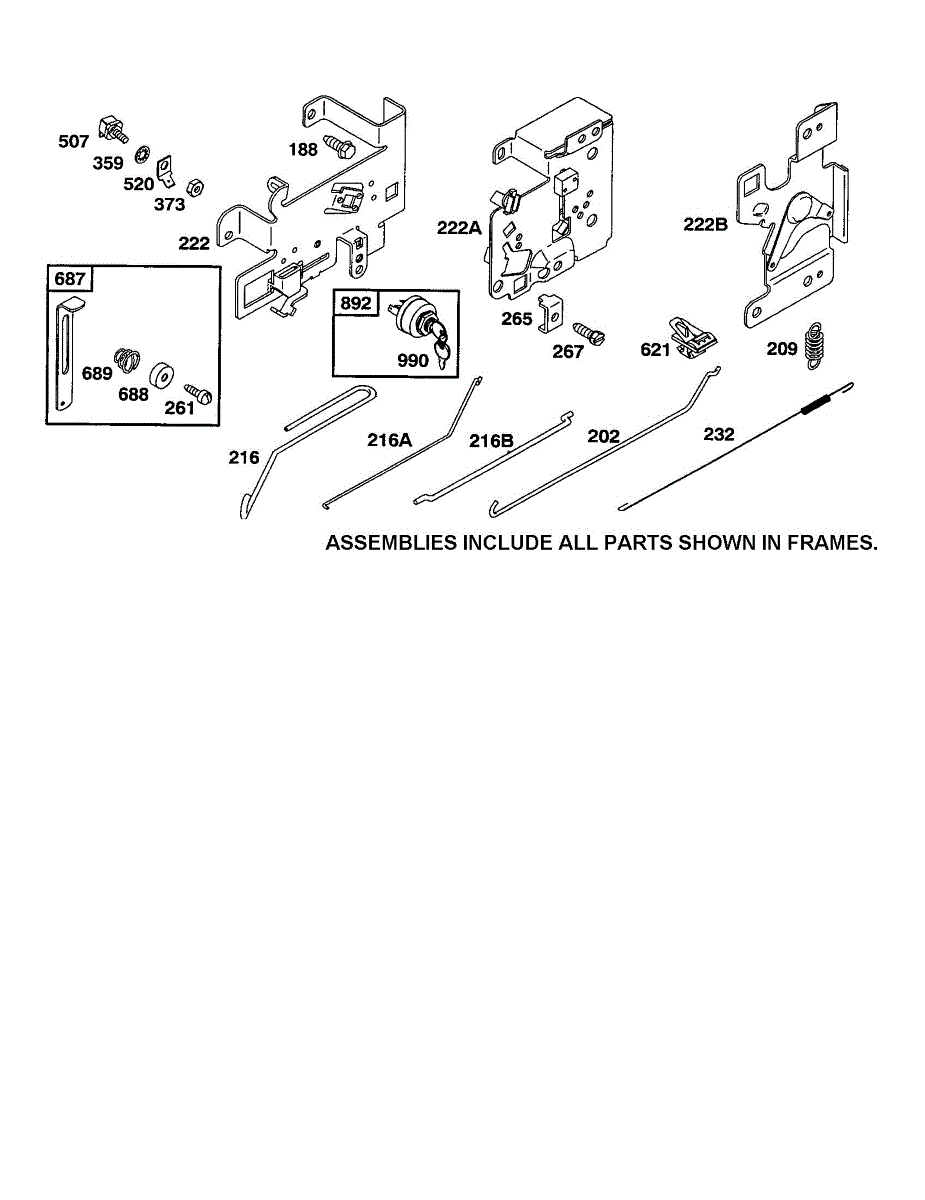 507
359
520
373
188
222
222A
222B
687
689
688
261
892
990
265
267
621
209
216
216A
216B
202
232

ASSEMBLIES INCLUDE ALL PARTS SHOWN IN FRAMES.