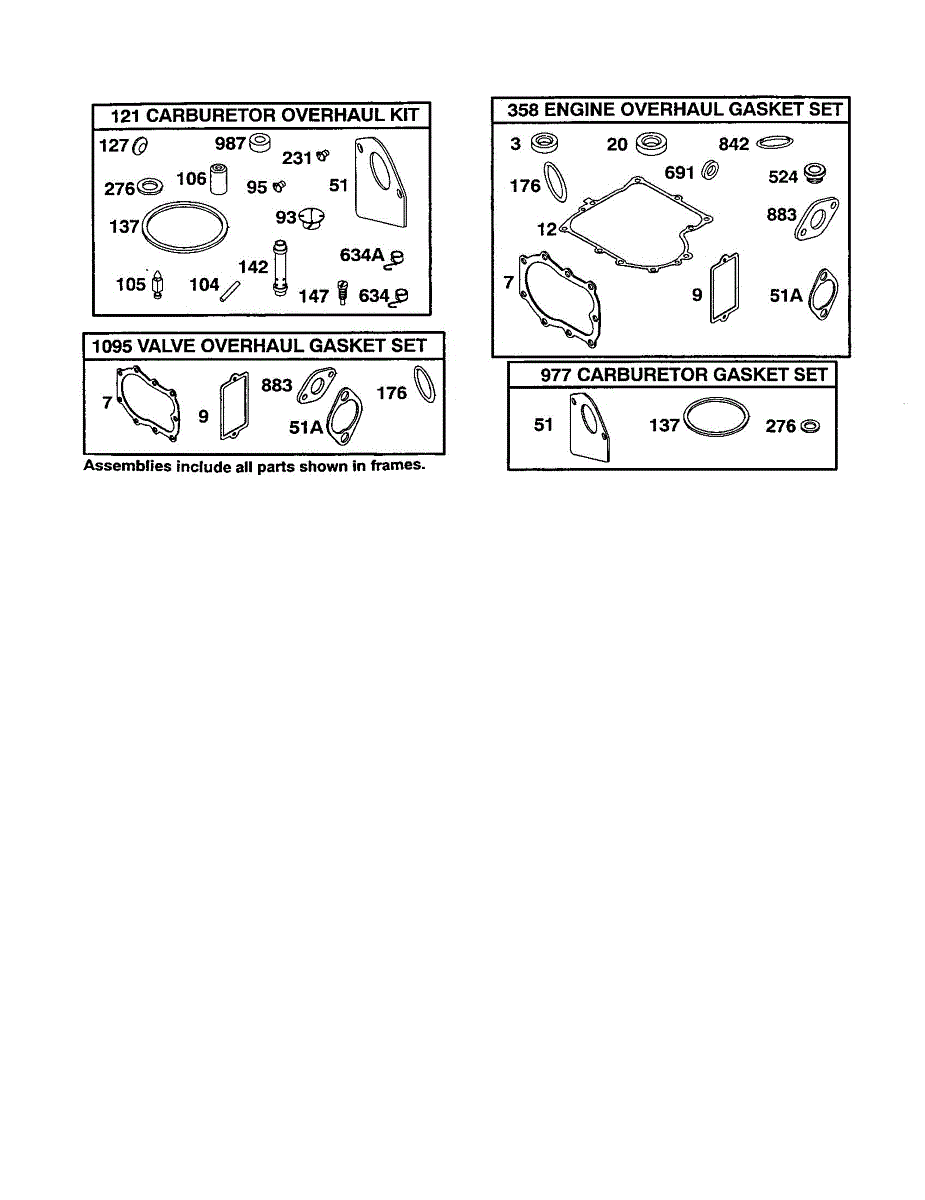 121 CARBURETOR OVERHAUL KIT

127 987 231 276 106 95 51 137 93 142 634A 105 104 147 634

1095 VALVE OVERHAUL GASKET SET

7 9 883 51A 176

Assemblies include all parts shown in frames.

358 ENGINE OVERHAUL GASKET SET

3 20 842 176 691 524 12 883 7 9 51A

977 CARBURETOR GASKET SET

51 137 276