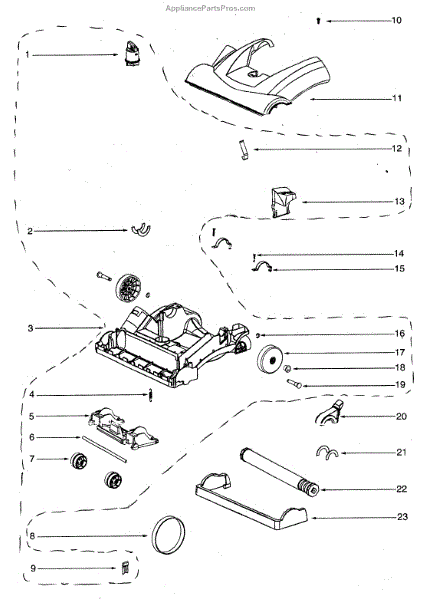 AppliancePartsPros.com

10
1
11
12
13
2
14
15
3
16
17
18
19
4
5
20
6
7
21
22
23
8
9