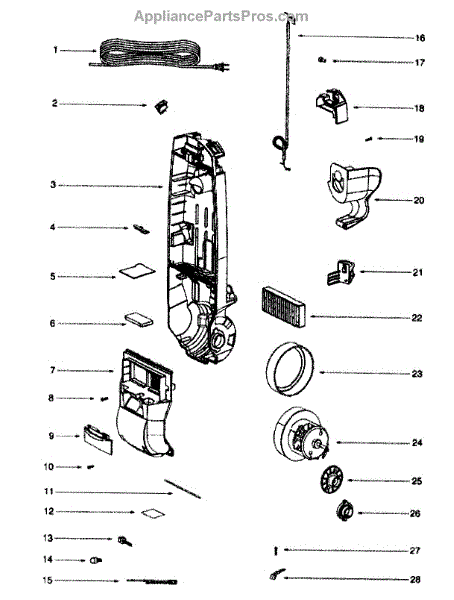 AppliancePartsPros.com

1
2
3
4
5
6
7
8
9
10
11
12
13
14
15

16
17
18
19
20
21
22
23
24
25
26
27
28