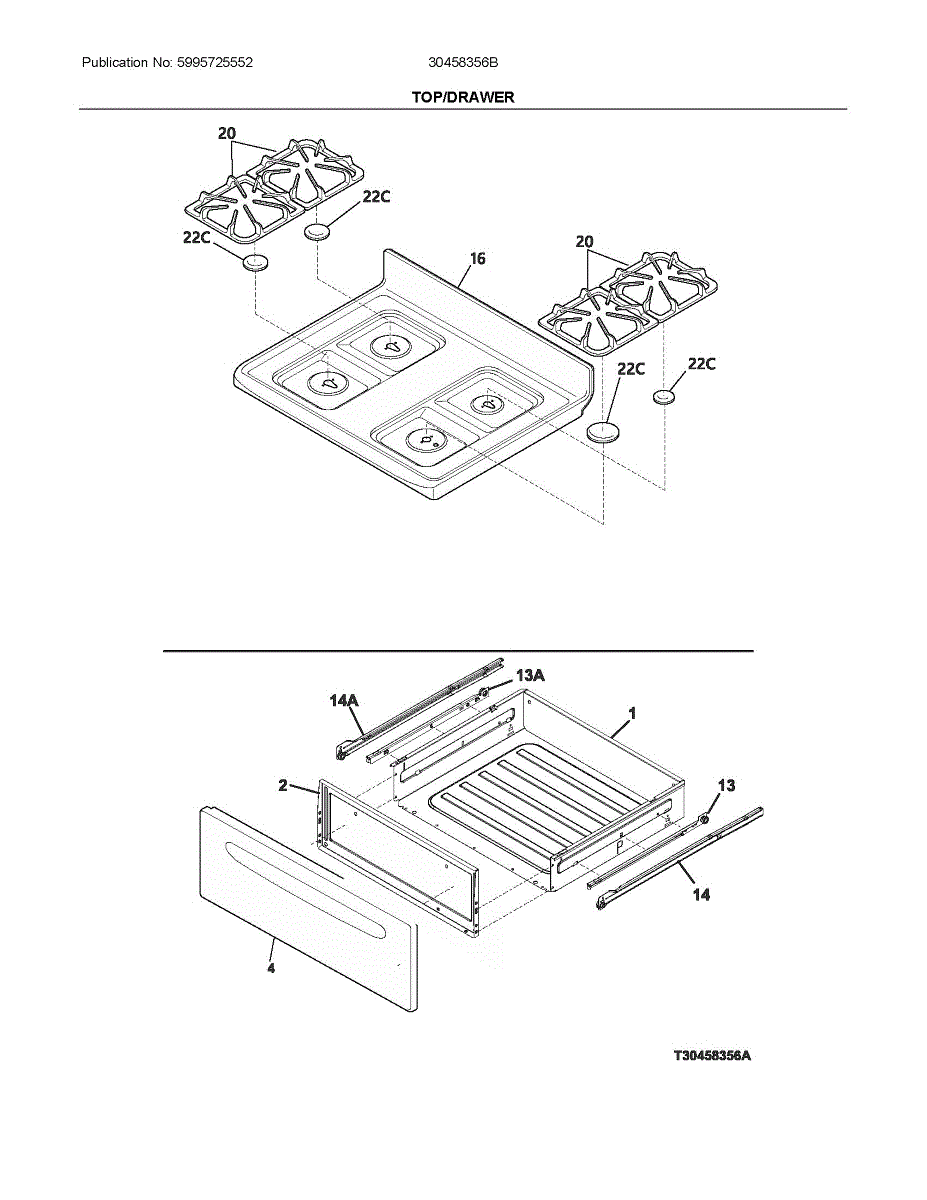 Publication No: 5995725552

30458356B

TOP/DRAWER

20

22C

22C

16

20

22C

22C

14A

13A

1

2

13

14

4

T30458356A