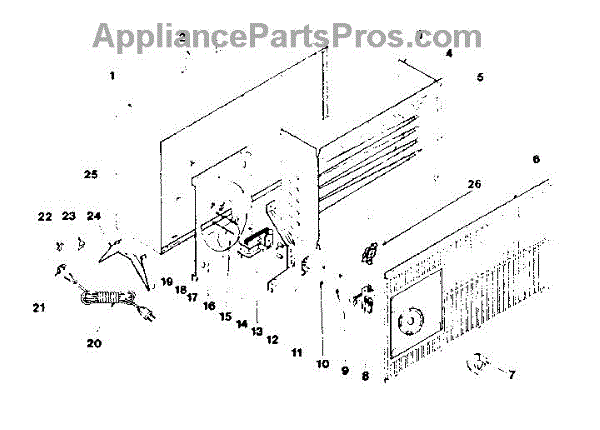 AppliancePartsPros.com

2
4
1
5
6
25
26
22 23 24
19
18
17
16
15
14
13
12
11
10
9
8
7
21
20