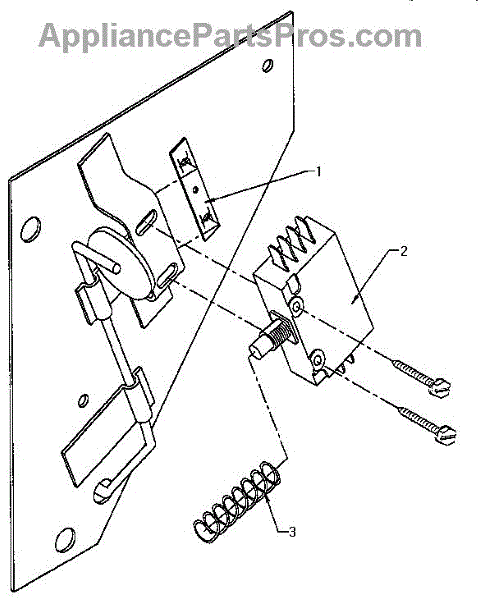 AppliancePartsPros.com

1

2

3