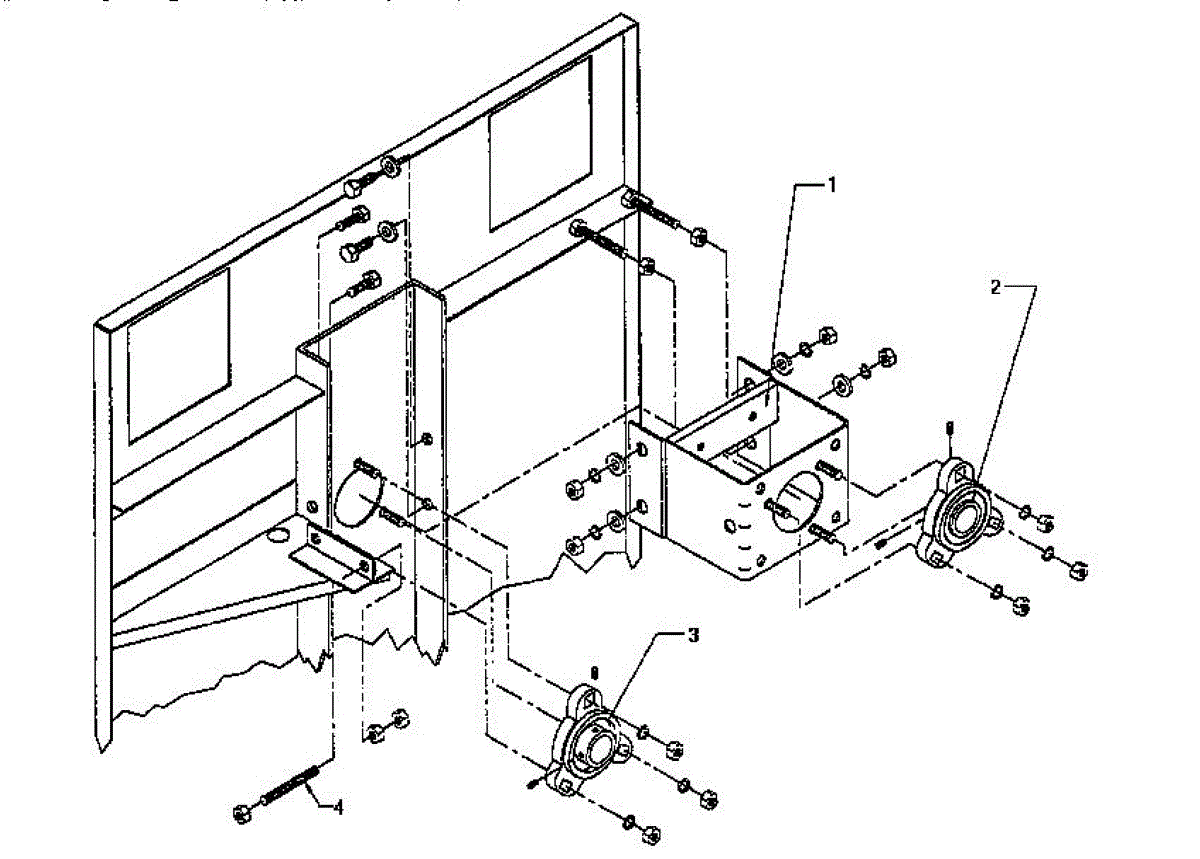 1
2
3
4