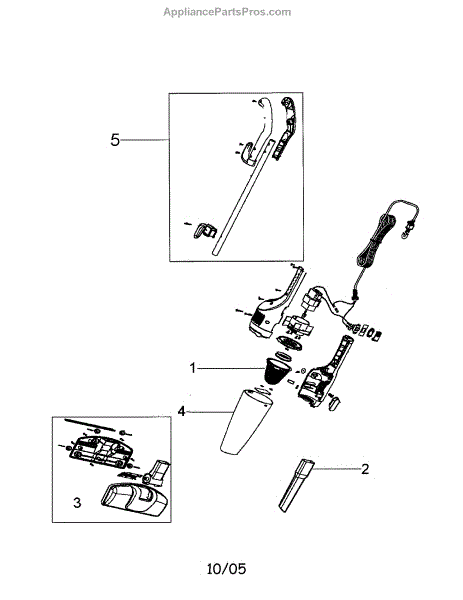 AppliancePartsPros.com

5

1

4

3

2

10/05