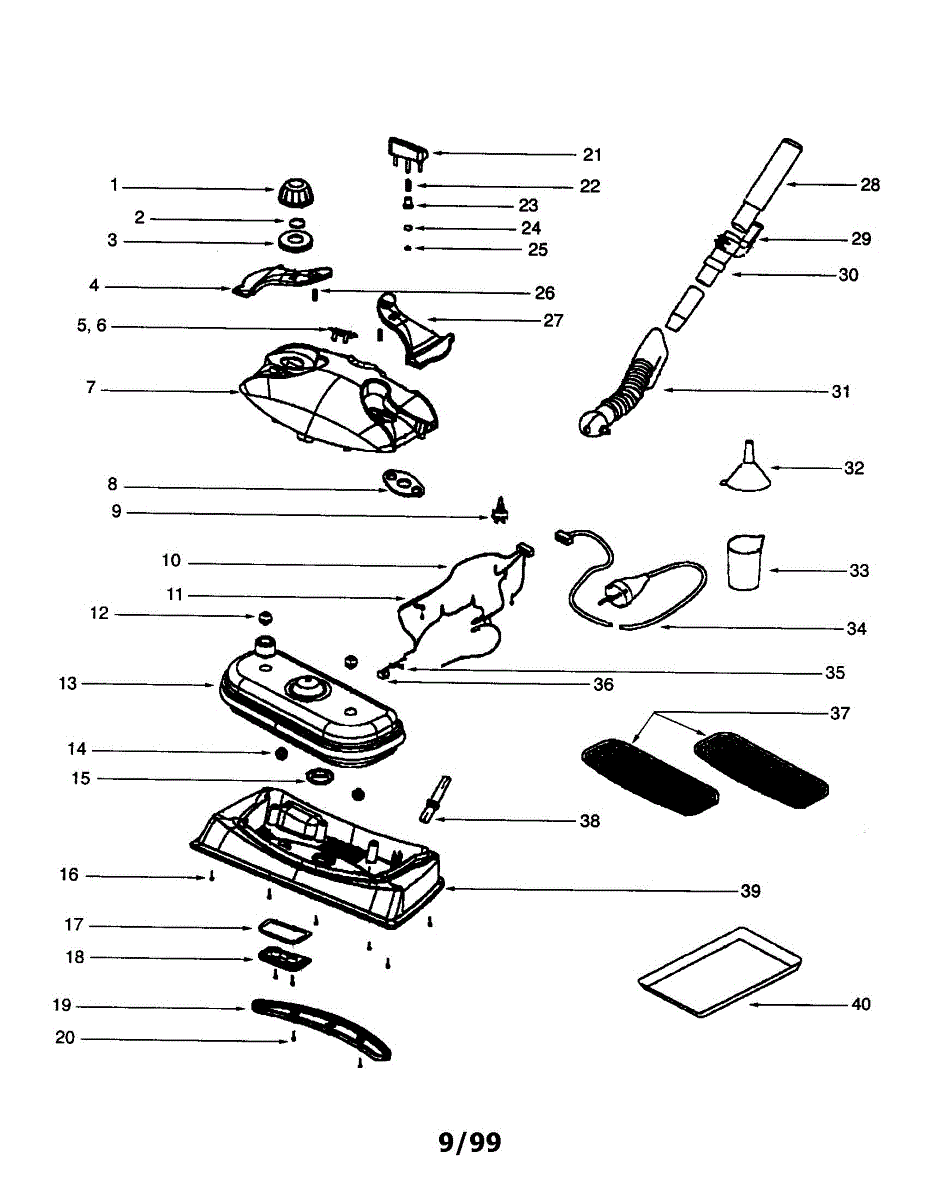 1
2
3
4
5, 6
7
8
9
10
11
12
13
14
15
16
17
18
19
20
21
22
23
24
25
26
27
28
29
30
31
32
33
34
35
36
37
38
39
40

9/99