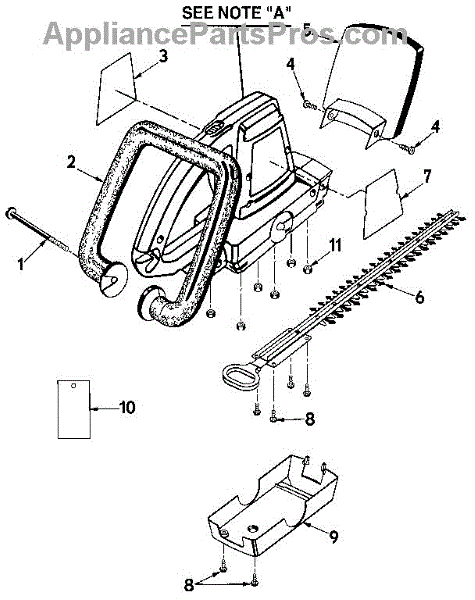 SEE NOTE "A"
AppliancePartsPros.com
5
3
4
4
2
7
1
11
6
10
8
9
8