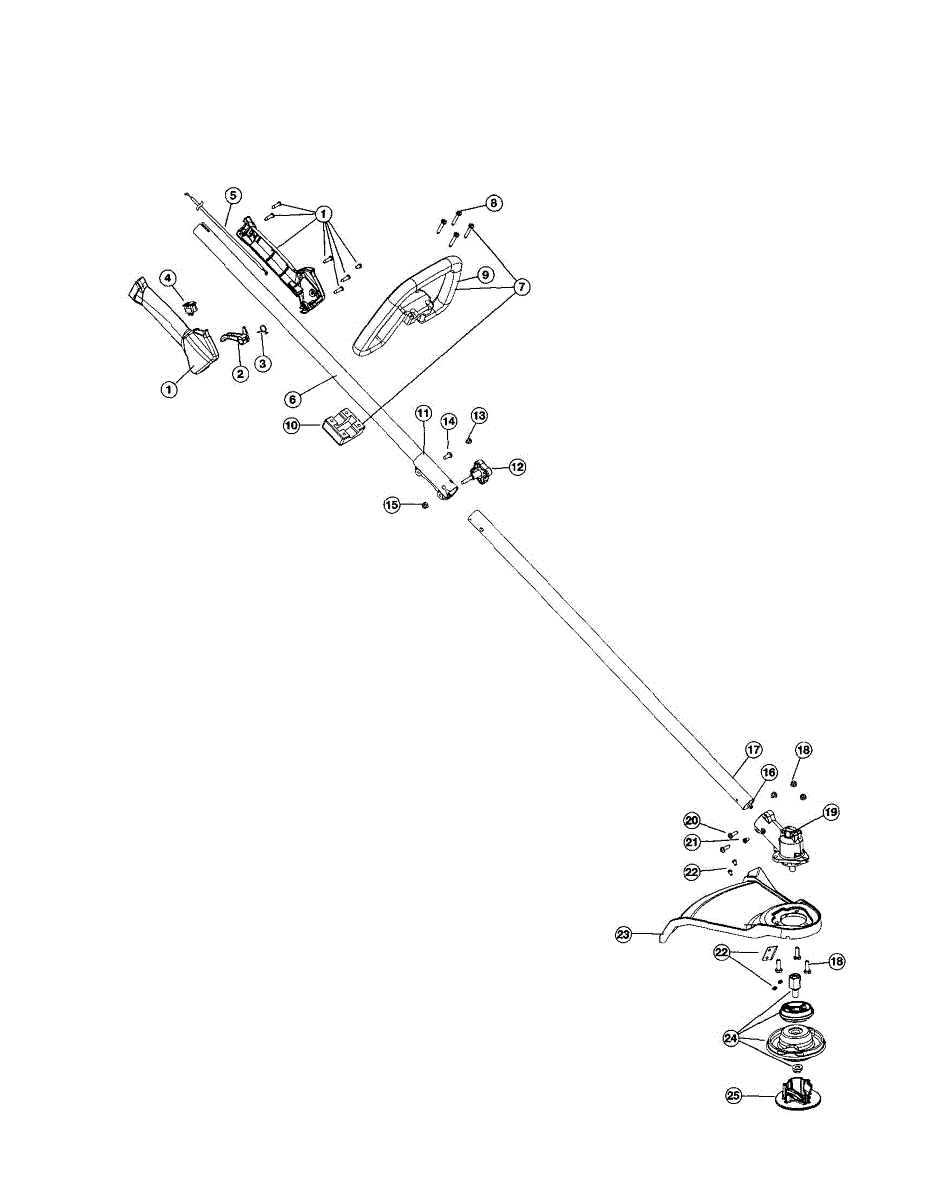 5
1
8
4
9
7
1
2
3
6
10
11
14
13
12
15
17
18
16
19
20
21
22
23
22
18
24
25