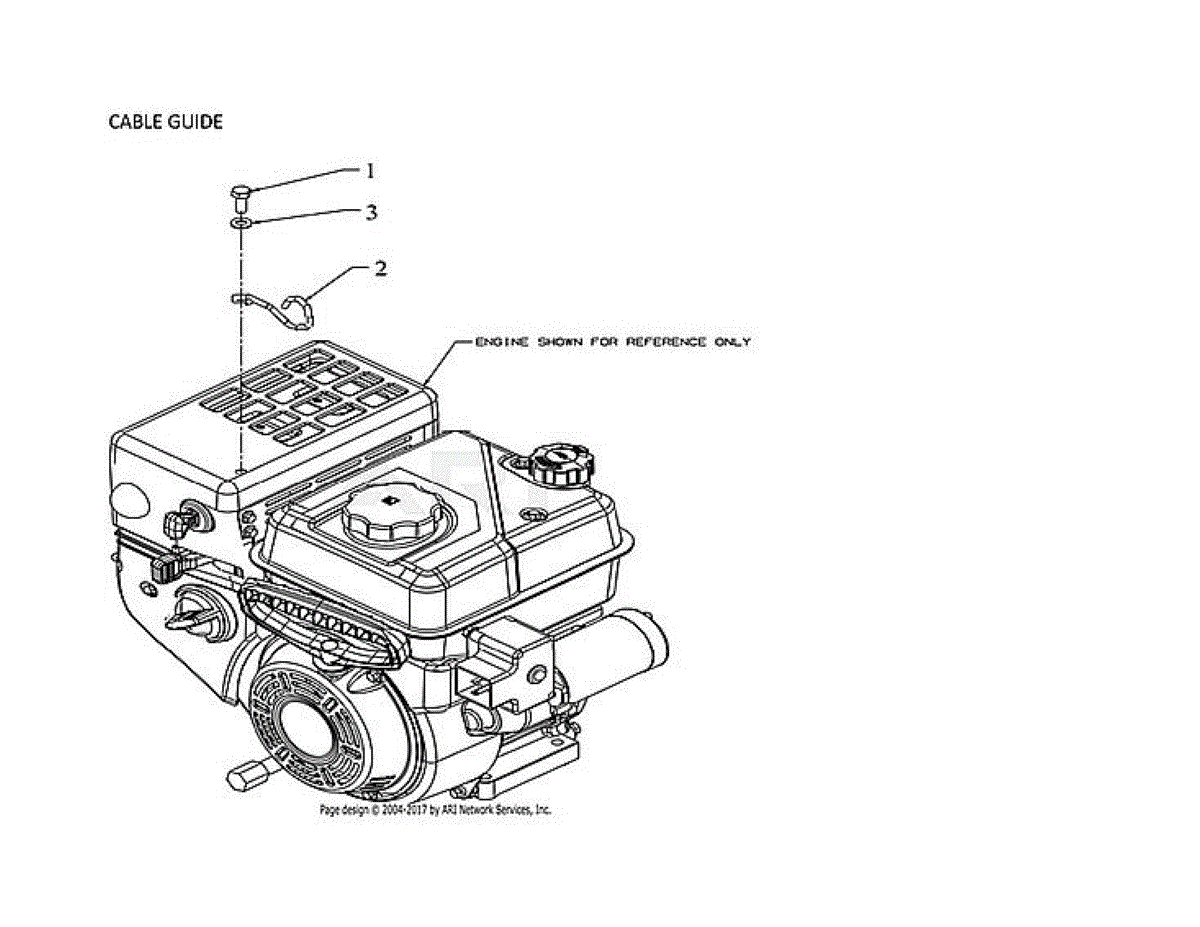 CABLE GUIDE

1

3

2

ENGINE SHOWN FOR REFERENCE ONLY

Page design © 2004-2017 by ARI Network Services, Inc.