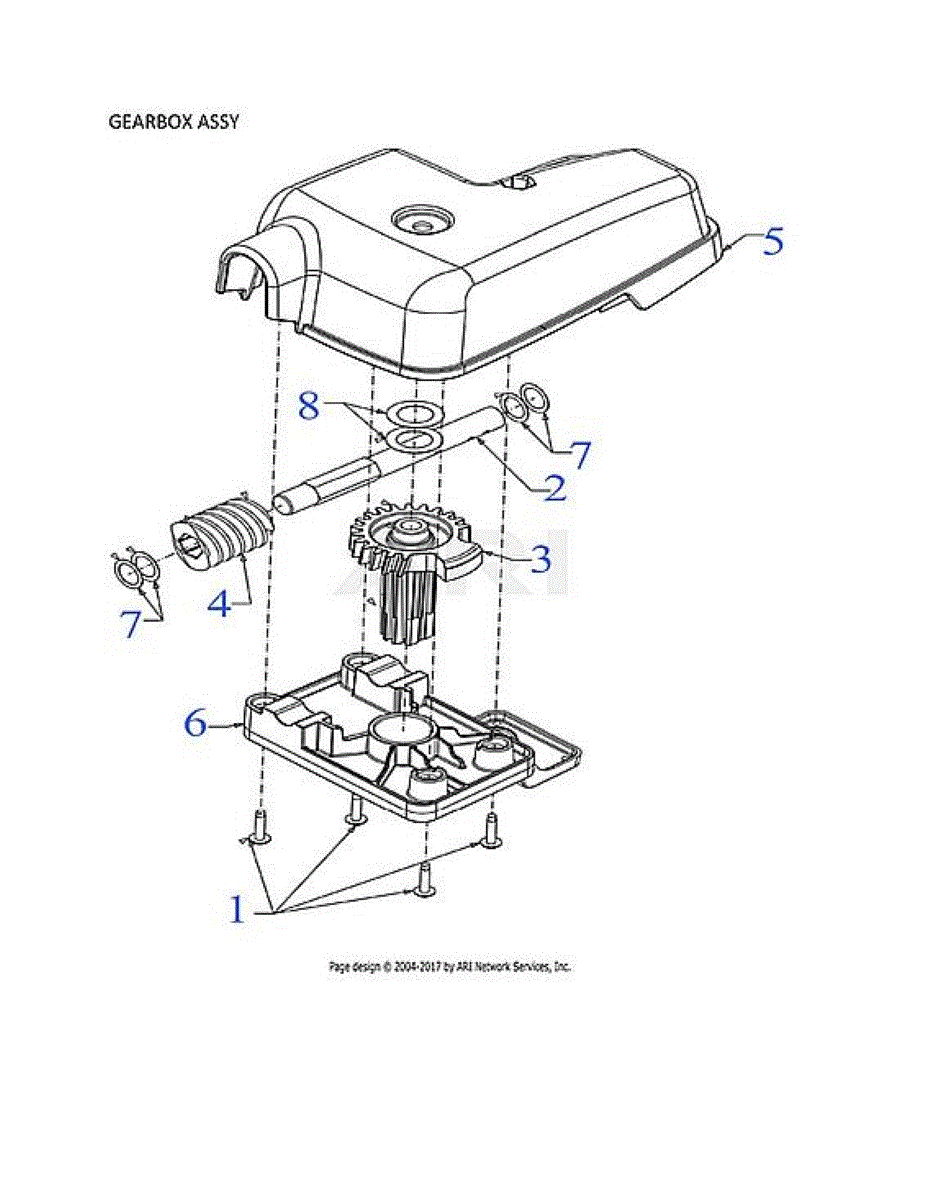 GEARBOX ASSY

5

8

7

2

3

4

7

6

1

Page design © 2004-2017 by ARI Network Services, Inc.