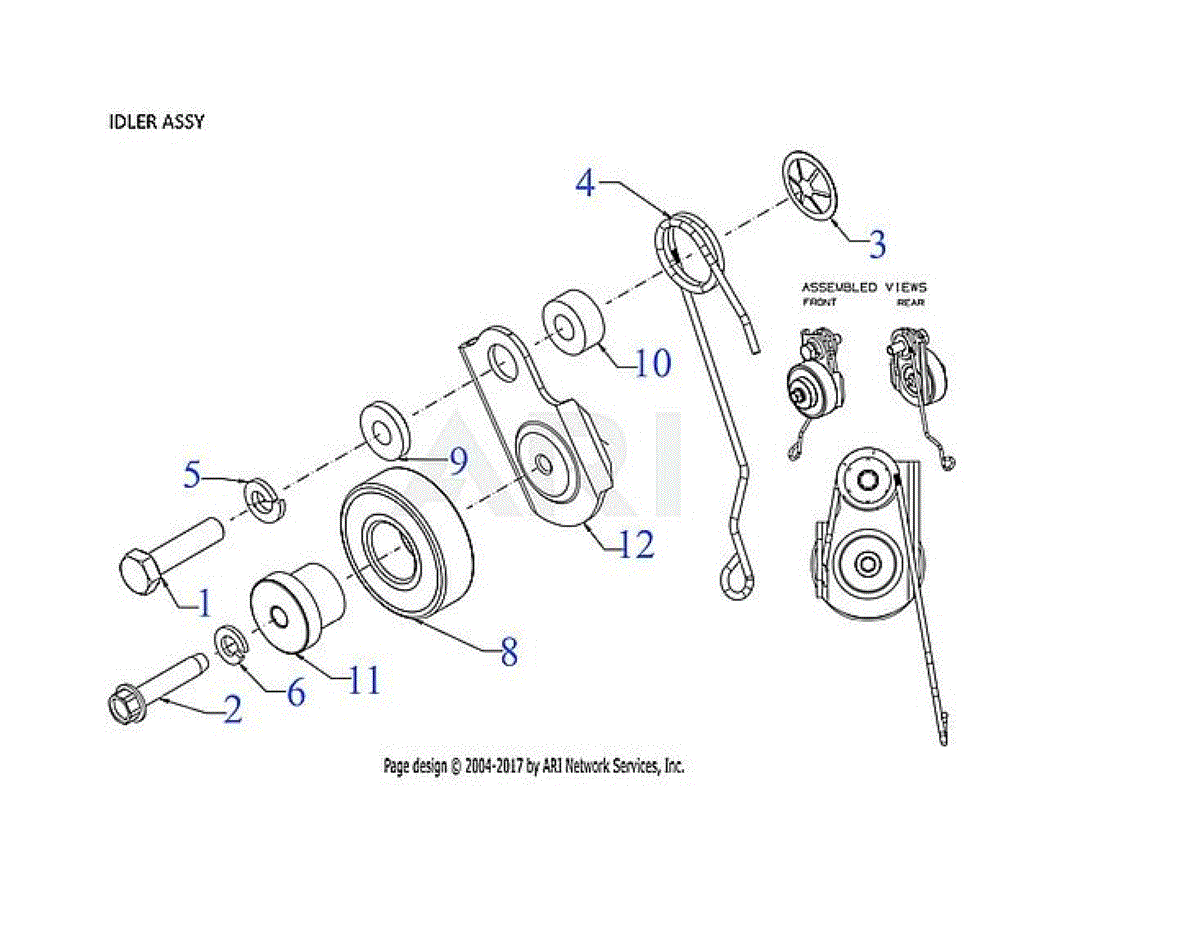 IDLER ASSY

4

3

ASSEMBLED VIEWS
FRONT REAR

10

9

5

12

1

8

11

6

2

ARI

Page design © 2004-2017 by ARI Network Services, Inc.