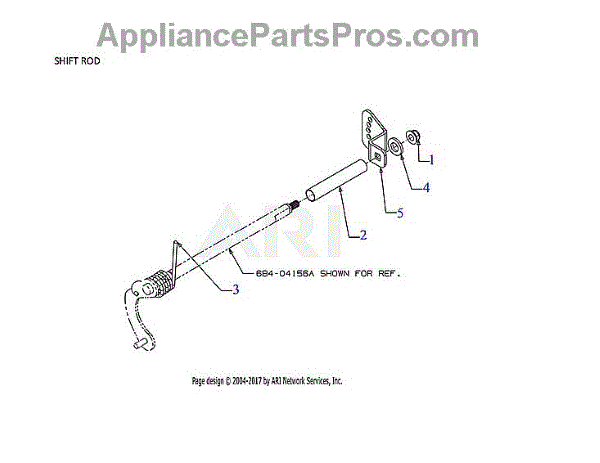 AppliancePartsPros.com

SHIFT ROD

1

4

5

2

ARI

684-04156A SHOWN FOR REF.

3

Page design © 2004-2017 by ARI Network Services, Inc.