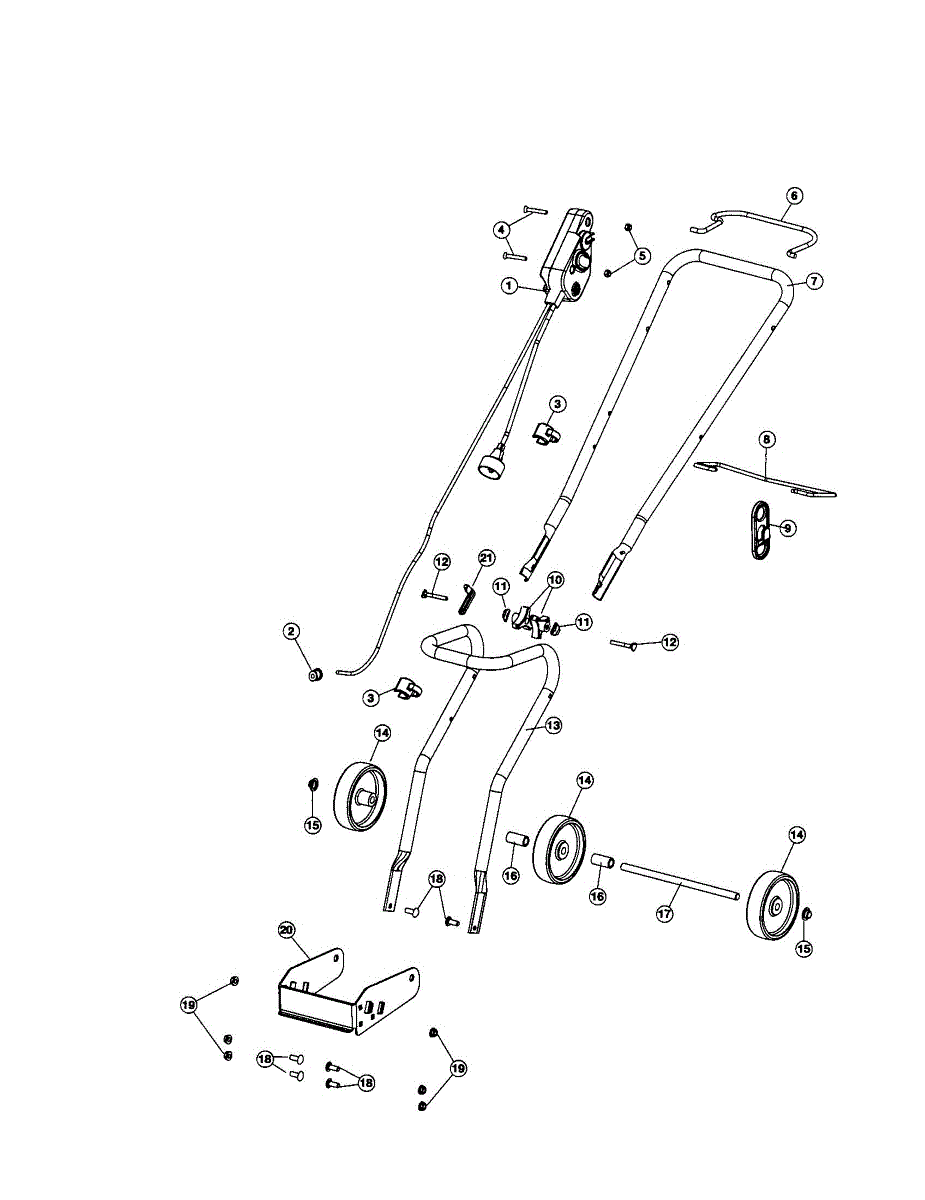 4
5
6
1
7
3
8
9
12
21
11
10
11
12
2
3
13
14
15
14
16
16
17
14
15
18
20
19
18
18
19