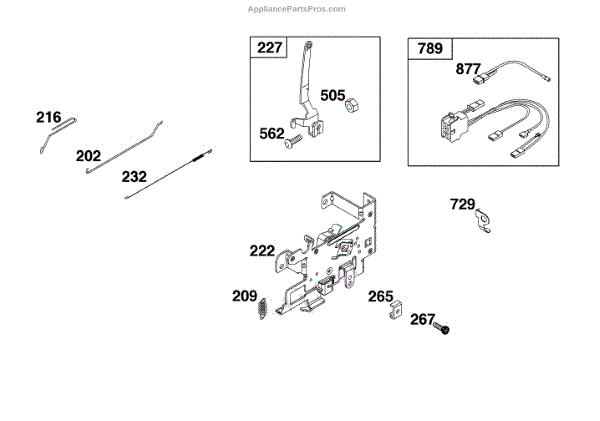 AppliancePartsPros.com

227
505
562

789
877

216
202
232

729

222

209

265
267