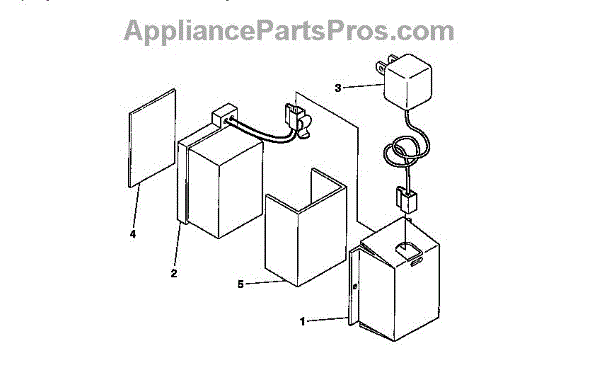 AppliancePartsPros.com

3

4

2

5

1